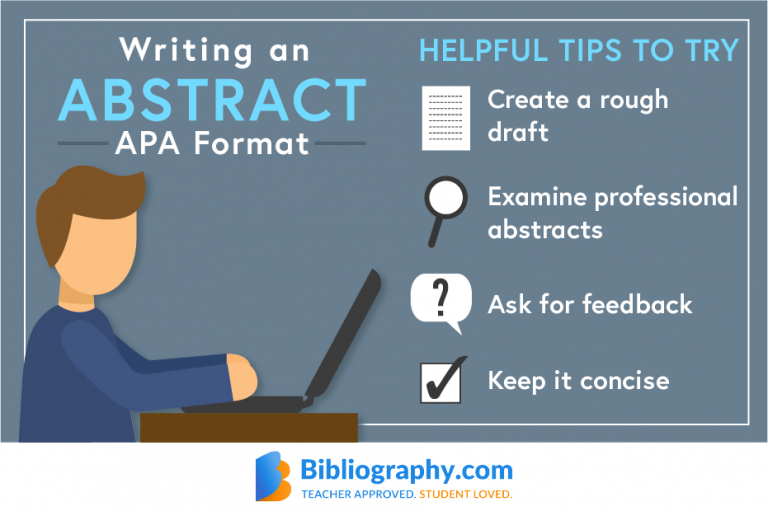 Writing an
ABSTRACT
APA Format

HELPFUL TIPS TO TRY

Create a rough draft

Examine professional abstracts

?

Ask for feedback

Keep it concise

Bibliography.com
TEACHER APPROVED. STUDENT LOVED.